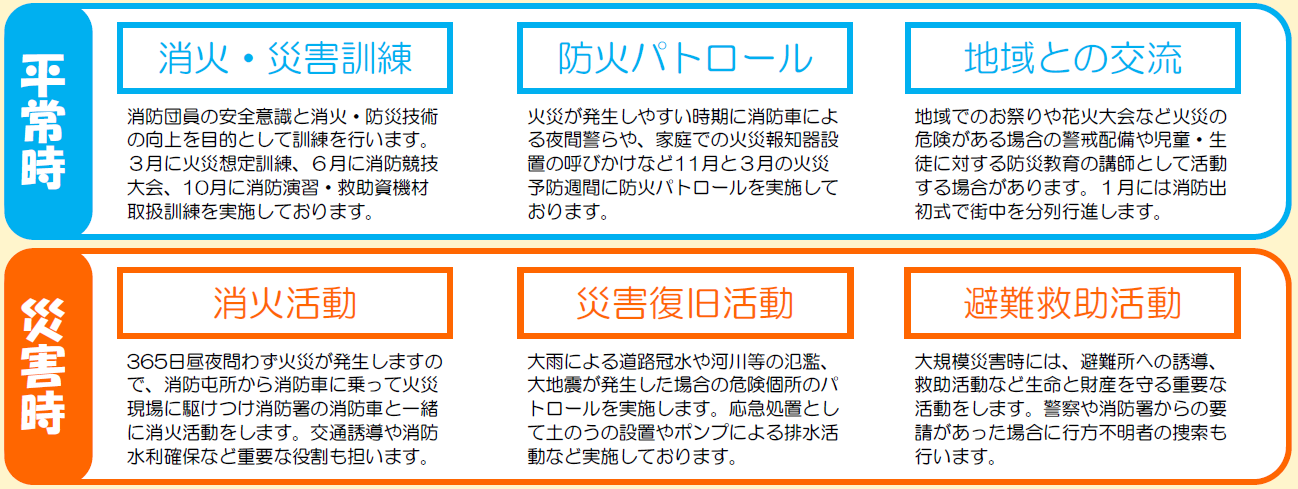 平常時

消火・災害訓練

消防団員の安全意識と消火・防災技術の向上を目的として訓練を行います。3月に火災想定訓練、6月に消防競技大会、10月に消防演習・救助資機材取扱訓練を実施しております。

防火パトロール

火災が発生しやすい時期に消防車による夜間警らや、家庭での火災報知器設置の呼びかけなど11月と3月の火災予防週間に防火パトロールを実施しております。

地域との交流

地域でのお祭りや花火大会など火災の危険がある場合の警戒配備や児童・生徒に対する防災教育の講師として活動する場合があります。1月には消防出初式で街中を分列行進します。

災害時

消火活動

365日昼夜問わず火災が発生しますので、消防屯所から消防車に乗って火災現場に駆けつけ消防署の消防車と一緒に消火活動をします。交通誘導や消防水利確保など重要な役割も担います。

災害復旧活動

大雨による道路冠水や河川等の氾濫、大地震が発生した場合の危険個所のパトロールを実施します。応急処置として土のうの設置やポンプによる排水活動など実施しております。

避難救助活動

大規模災害時には、避難所への誘導、救助活動など生命と財産を守る重要な活動をします。警察や消防署からの要請があった場合に行方不明者の捜索も行います。